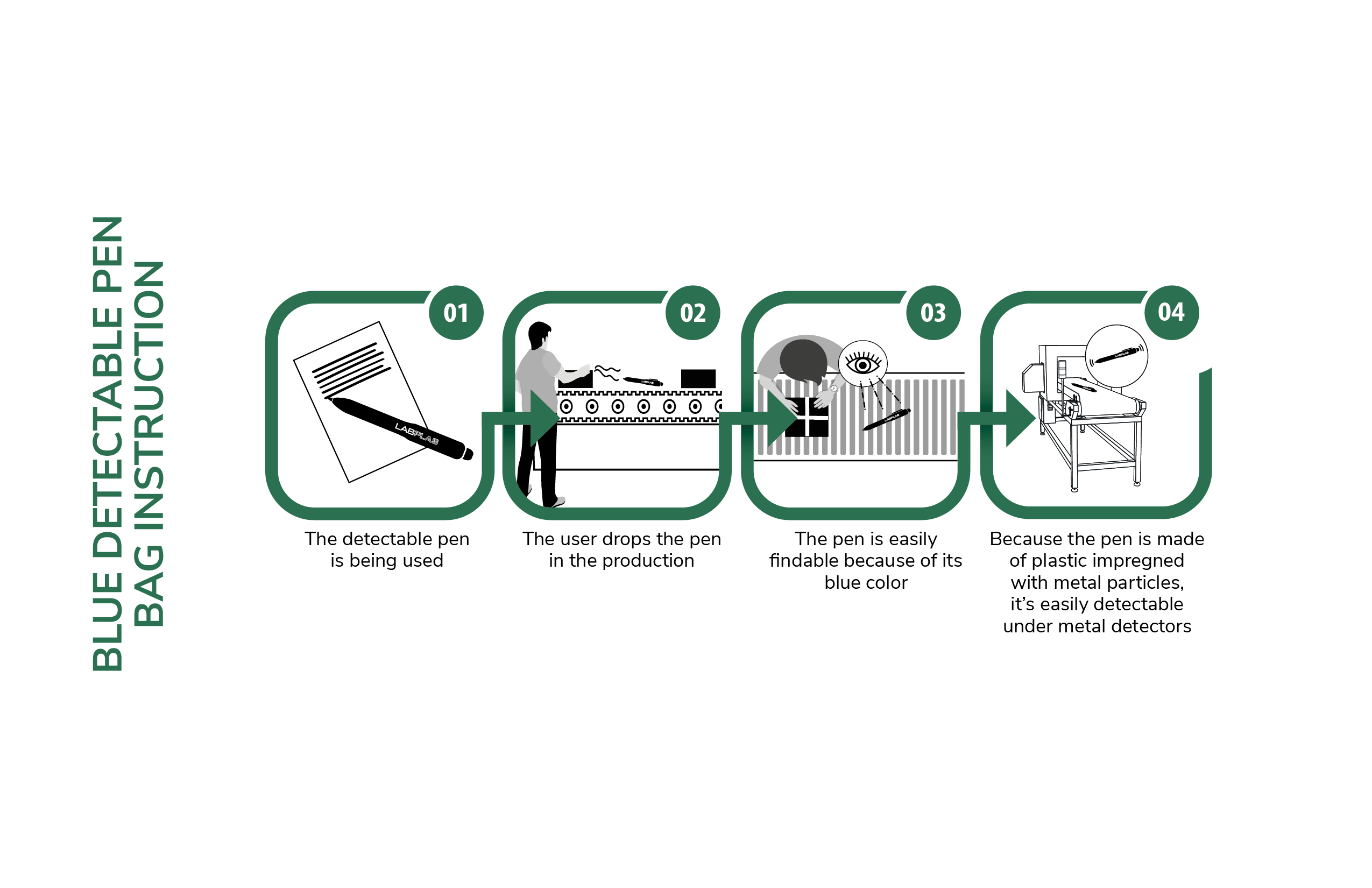 BLUE DETECTABLE PEN
BAG INSTRUCTION

01
LABPLAS
The detectable pen is being used

02
LABPLAS
The user drops the pen in the production

03
LABPLAS
The pen is easily findable because of its blue color

04
LABPLAS
Because the pen is made of plastic impregned with metal particles, it's easily detectable under metal detectors